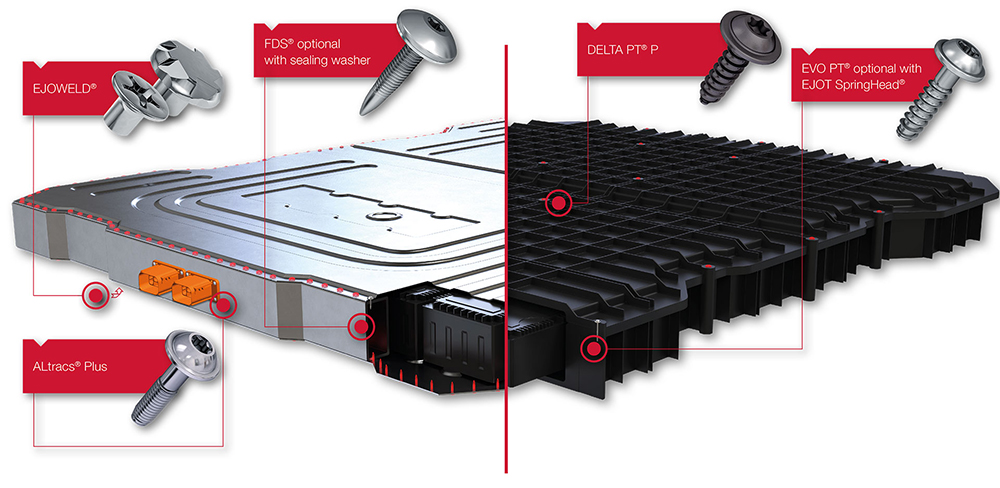 EJOWELD®

FDS® optional with sealing washer

DELTA PT® P

EVO PT® optional with EJOT SpringHead®

ALtracs® Plus